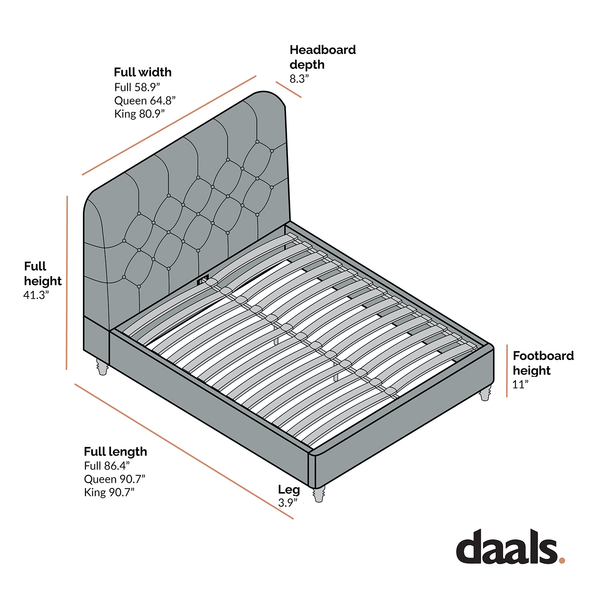 Full width
Full 58.9"
Queen 64.8"
King 80.9"

Headboard depth
8.3"

Full height
41.3"

Footboard height
11"

Full length
Full 86.4"
Queen 90.7"
King 90.7"

Leg
3.9"

daals.