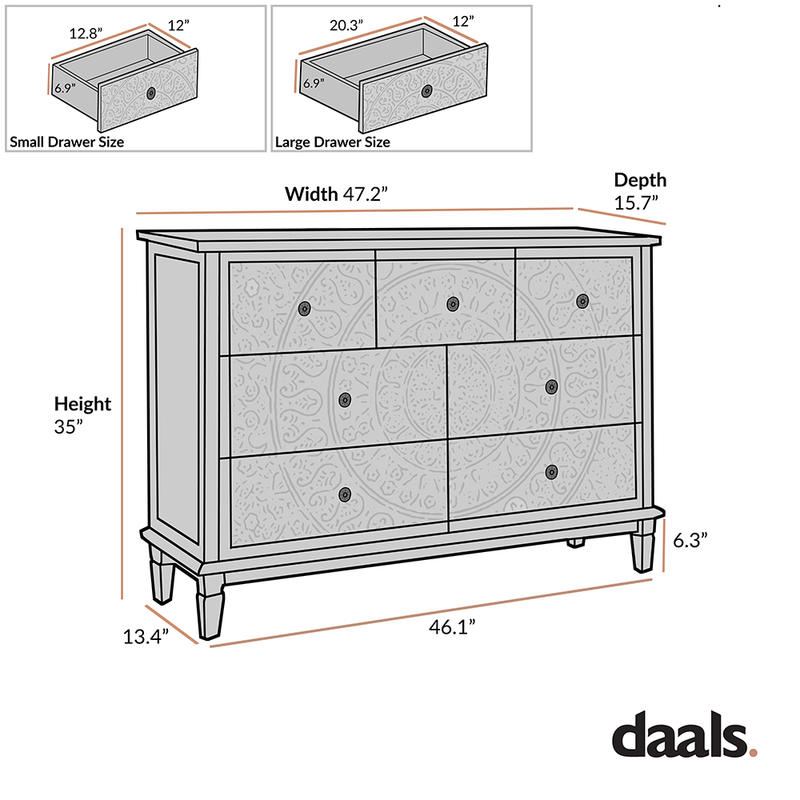 12.8”
12”
6.9”
Small Drawer Size

20.3”
12”
6.9”
Large Drawer Size

Width 47.2”

Depth 15.7”

Height 35”

6.3”

13.4”

46.1”

daals.