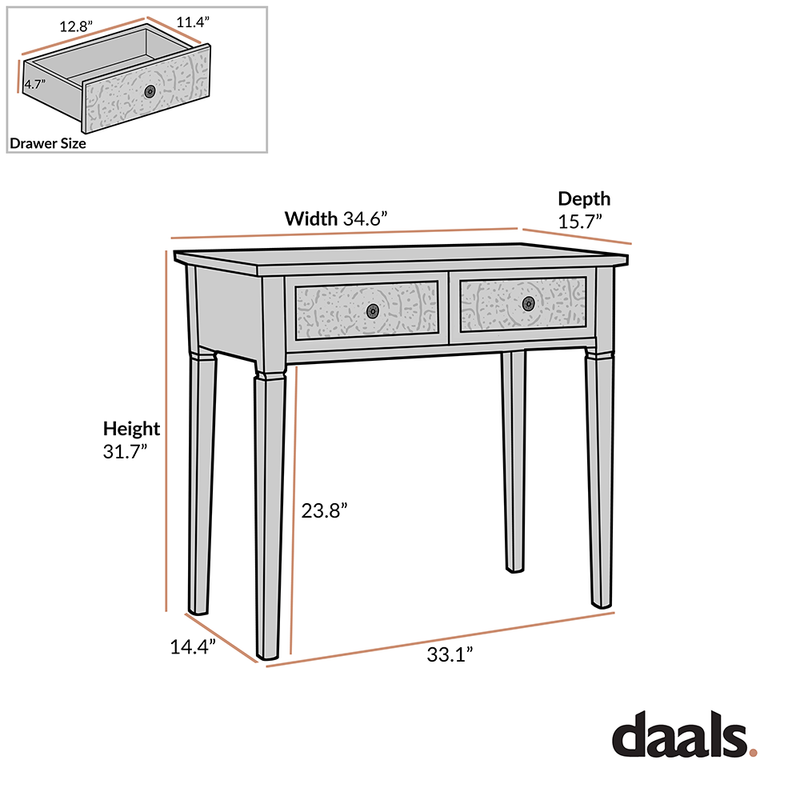 12.8”
11.4”
4.7”
Drawer Size

Width 34.6”

Depth
15.7”

Height
31.7”

23.8”

14.4”

33.1”

daals.