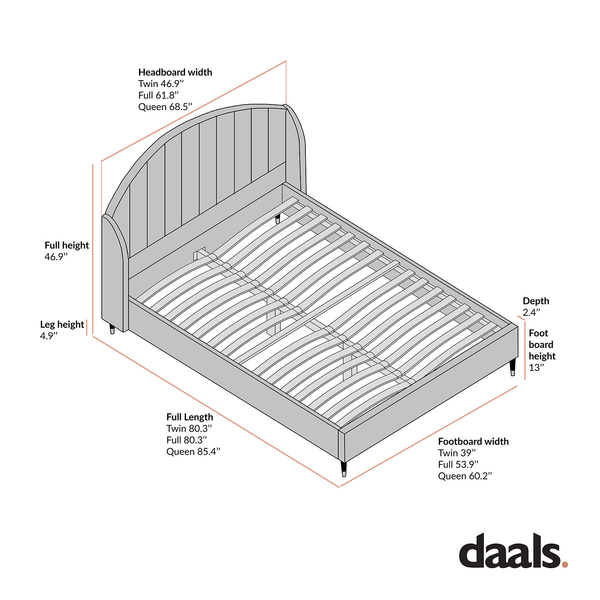 Headboard width
Twin 46.9''
Full 61.8''
Queen 68.5''

Full height
46.9''

Leg height
4.9''

Depth
2.4''

Foot board height
13''

Full Length
Twin 80.3''
Full 80.3''
Queen 85.4''

Footboard width
Twin 39''
Full 53.9''
Queen 60.2''

daals.