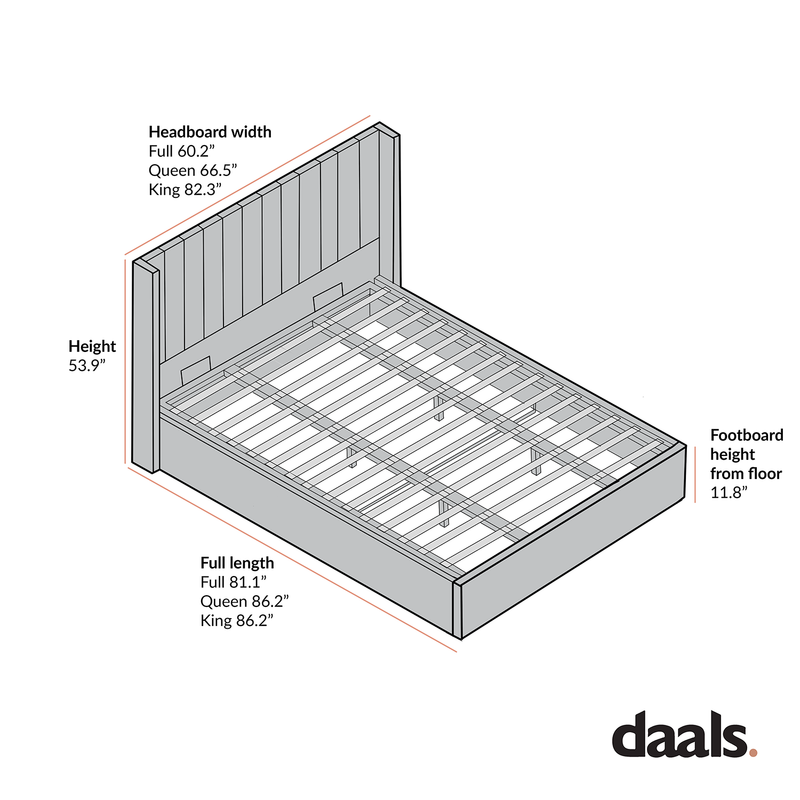 Headboard width
Full 60.2”
Queen 66.5”
King 82.3”

Height
53.9”

Footboard height from floor
11.8”

Full length
Full 81.1”
Queen 86.2”
King 86.2”

daals.