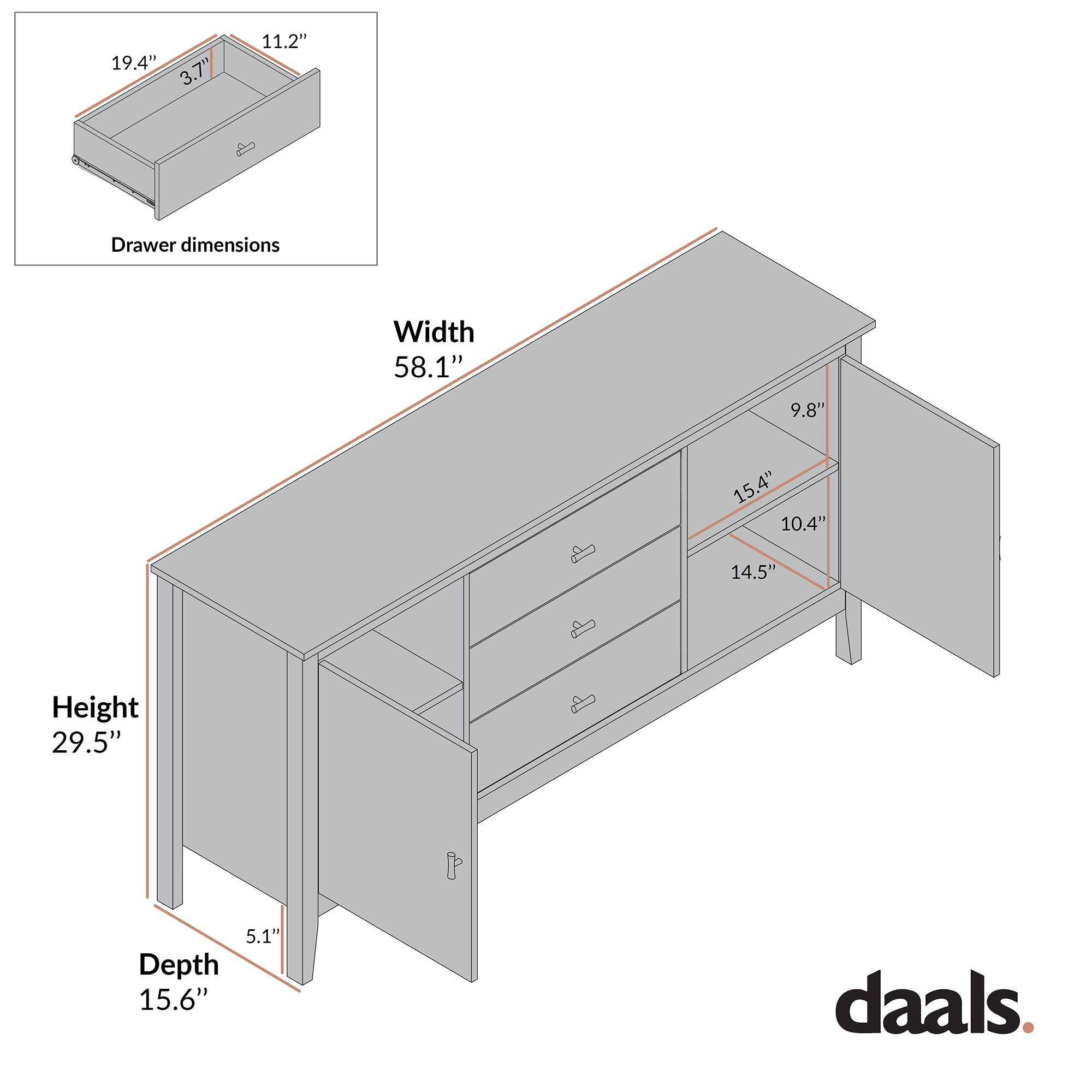 19.4’’

11.2’’

3.7’’

Drawer dimensions

Width
58.1’’

9.8’’

15.4’’

10.4’’

14.5’’

Height
29.5’’

5.1’’

Depth
15.6’’

daals.