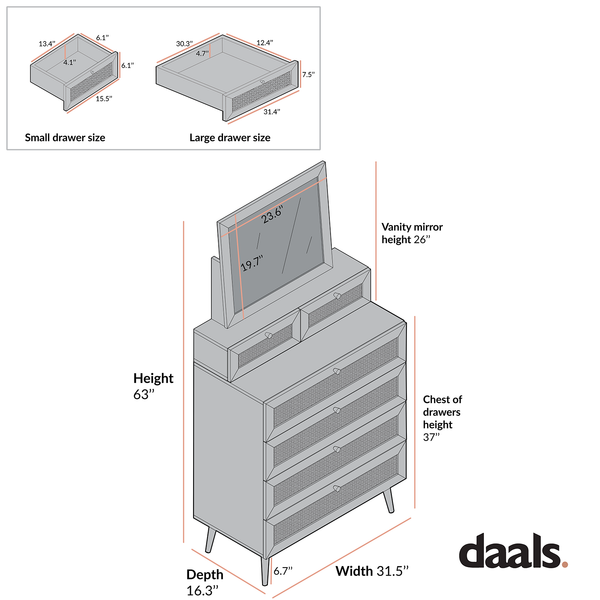 13.4" 6.1" 4.1" 6.1" 15.5"

Small drawer size

30.3" 12.4" 4.7" 7.5" 31.4"

Large drawer size

23.6"

19.7"

Vanity mirror height 26"

Height 63"

Chest of drawers height 37"

Depth 16.3"

6.7"

Width 31.5"

daals.