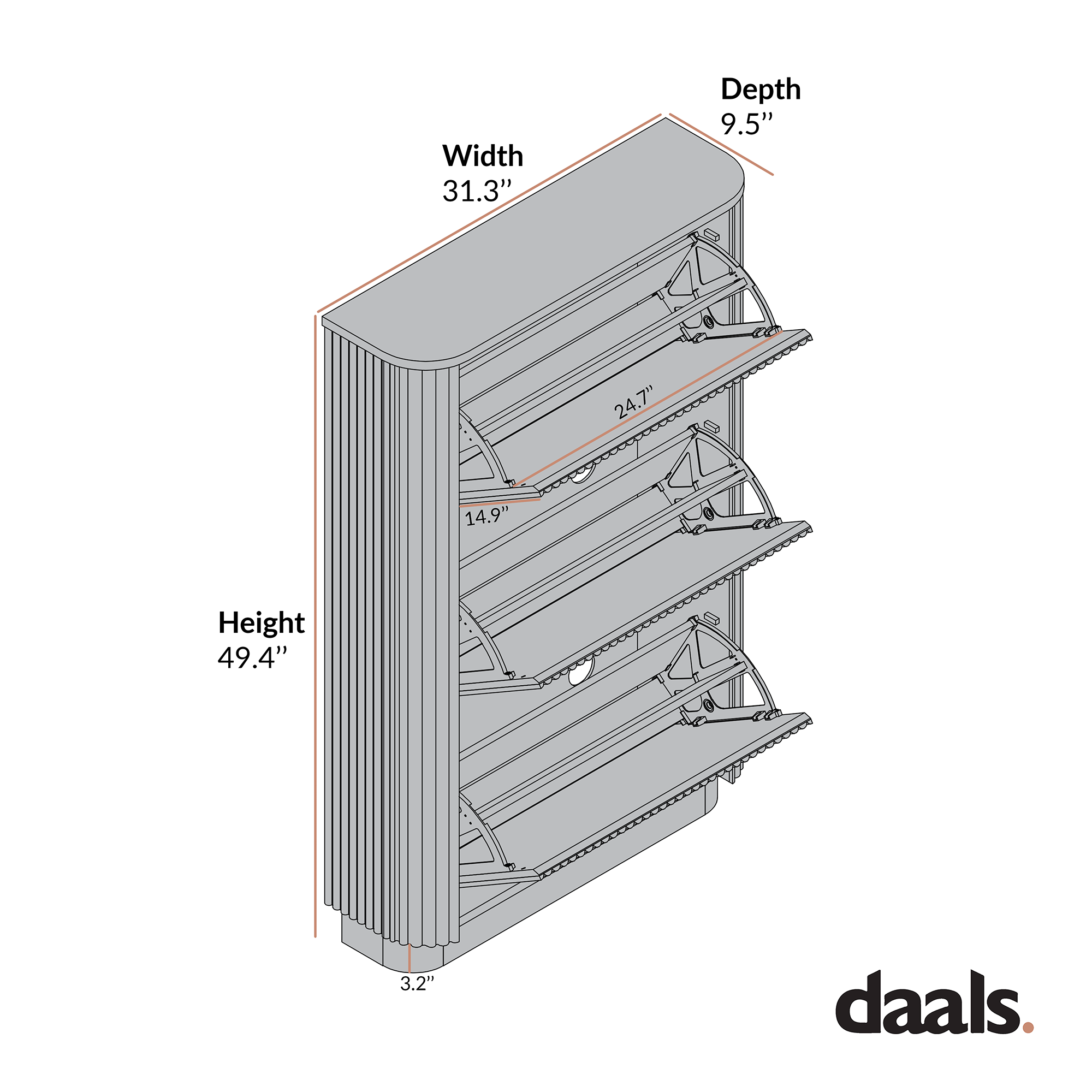 Depth
9.5''

Width
31.3''

24.7''

14.9''

Height
49.4''

3.2''

daals.