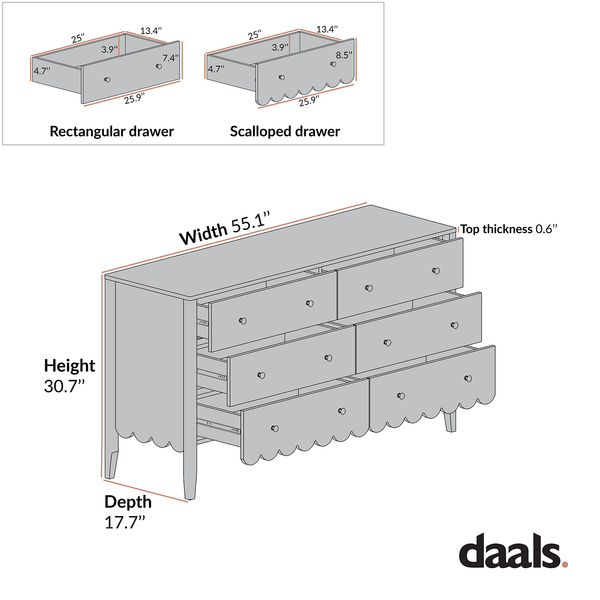 25"
13.4"
3.9"
7.4"
4.7"
25.9"
Rectangular drawer

25"
13.4"
3.9"
8.5"
4.7"
25.9"
Scalloped drawer

Width 55.1"
Top thickness 0.6"
Height 30.7"
Depth 17.7"

daals.