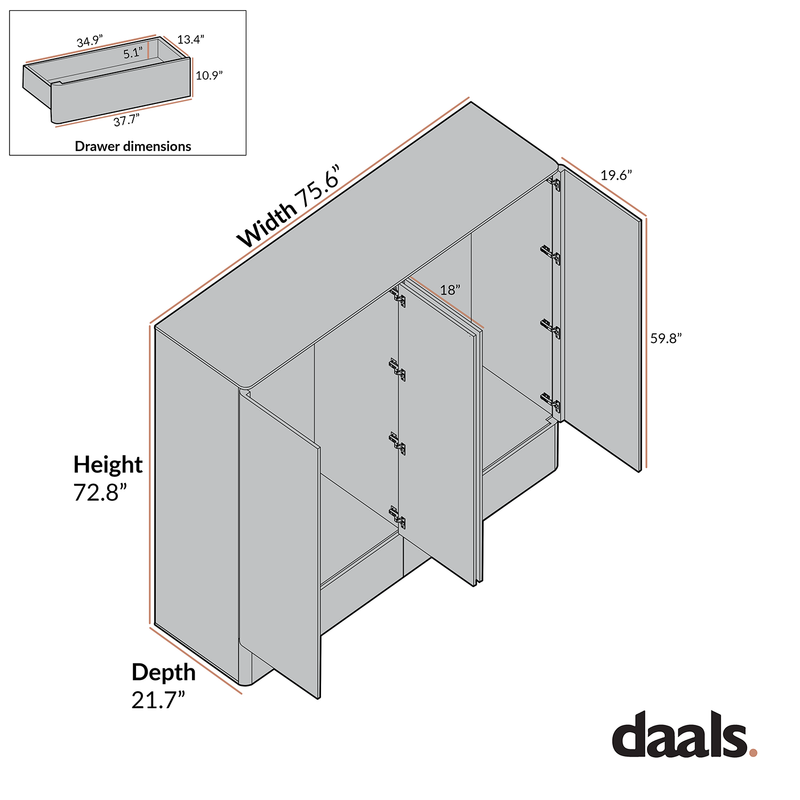 34.9"
13.4"
5.1"
10.9"
37.7"
Drawer dimensions

Width 75.6"
19.6"
18"
59.8"
Height 72.8"
Depth 21.7"

daals.