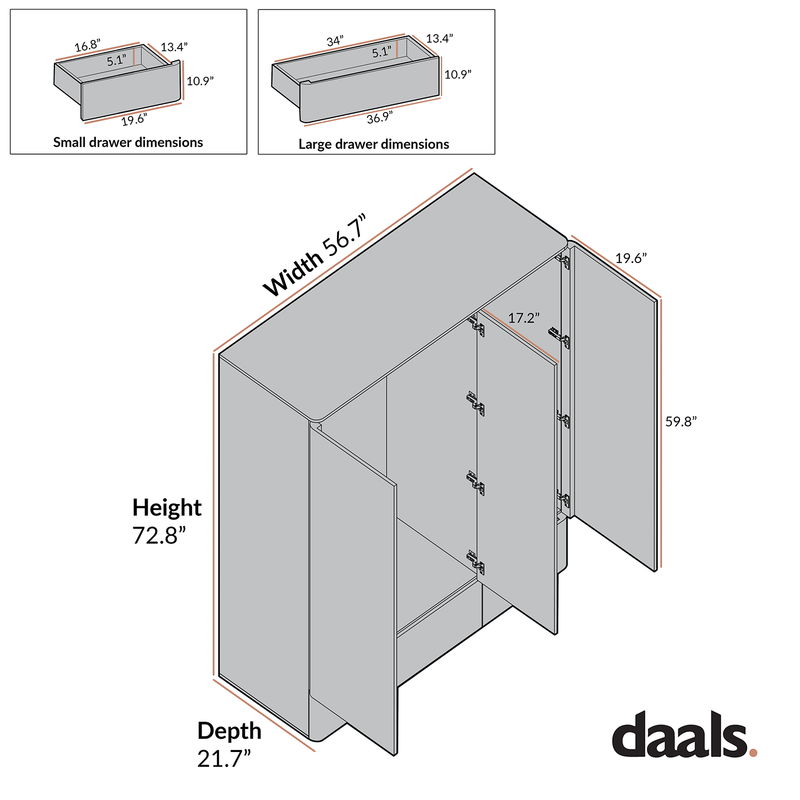 16.8"
13.4"
5.1"
10.9"
19.6"
Small drawer dimensions

34"
13.4"
5.1"
10.9"
36.9"
Large drawer dimensions

Width 56.7"
19.6"
17.2"
59.8"
Height 72.8"
Depth 21.7"

daals.