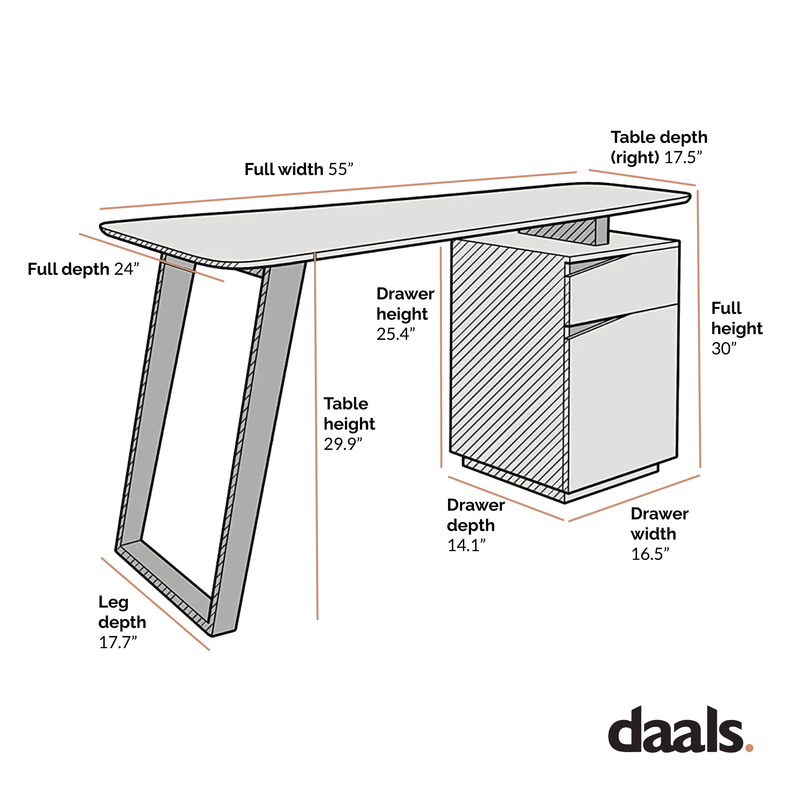 Full width 55”

Table depth (right) 17.5”

Full depth 24”

Drawer height 25.4”

Full height 30”

Table height 29.9”

Drawer depth 14.1”

Drawer width 16.5”

Leg depth 17.7”

daals.