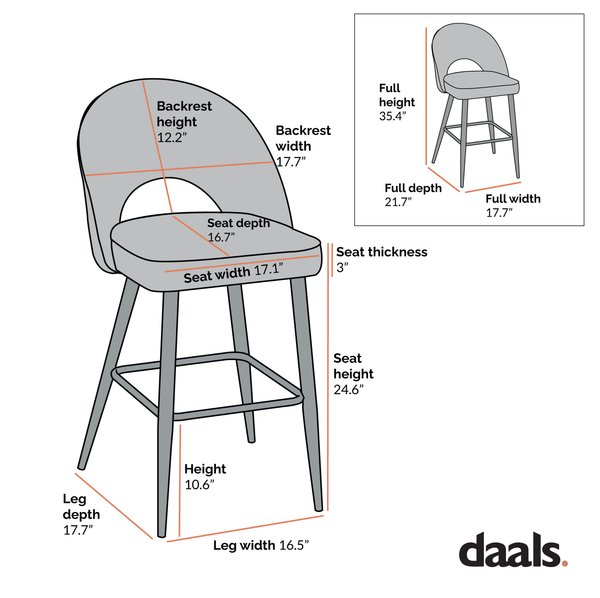 Backrest height 12.2”

Backrest width 17.7”

Seat depth 16.7”

Seat width 17.1”

Seat thickness 3”

Seat height 24.6”

Height 10.6”

Leg depth 17.7”

Leg width 16.5”

Full height 35.4”

Full depth 21.7”

Full width 17.7”

daals.